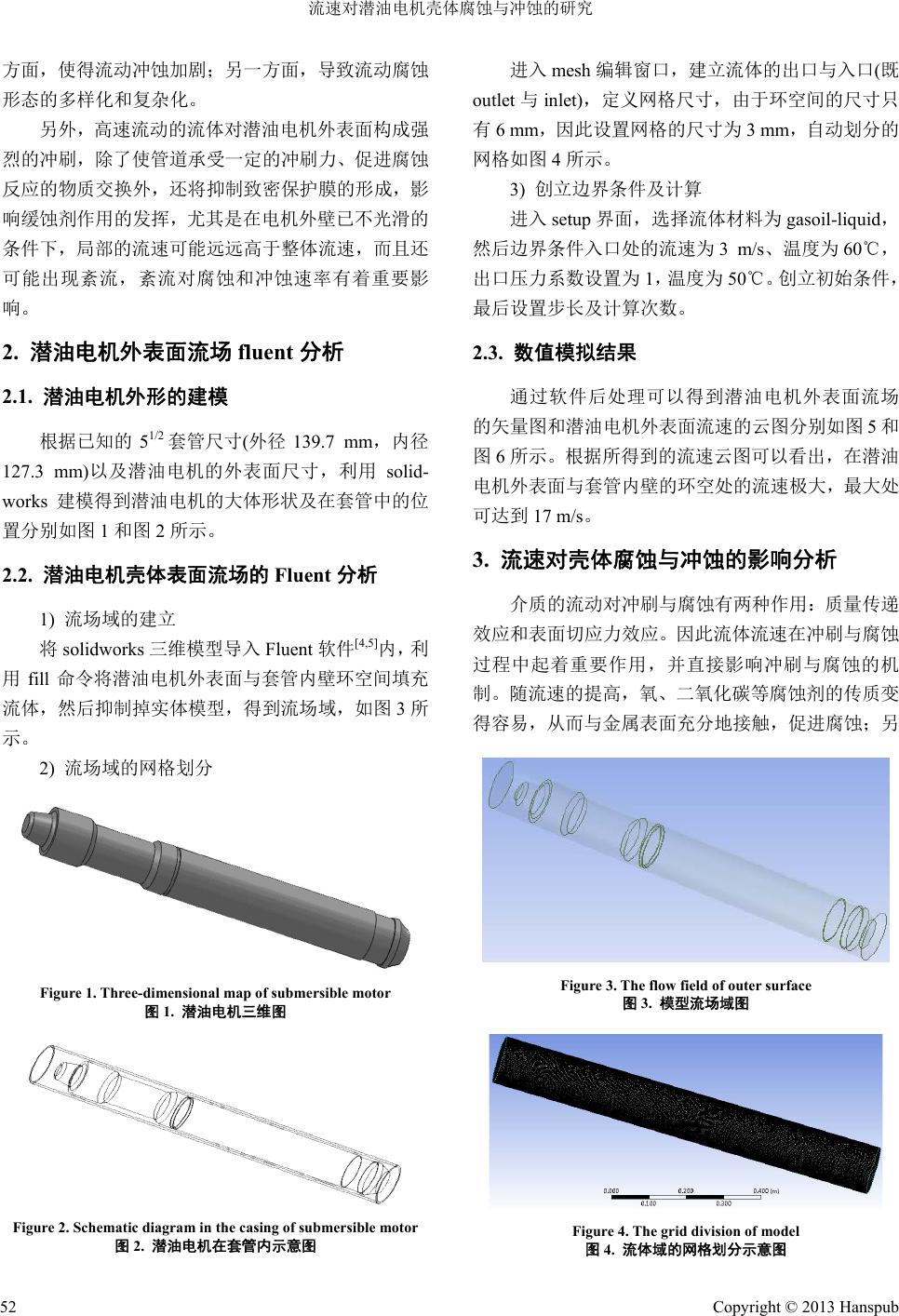 流速对潜油电机壳体腐蚀与冲蚀的研究

方面，使得流动冲蚀加剧；另一方面，导致流动腐蚀形态的多样化和复杂化。

另外，高速流动的流体对潜油电机外表面构成强烈的冲刷，除了使管道承受一定的冲刷力、促进腐蚀反应的物质交换外，还将抑制致密保护膜的形成，影响缓蚀剂作用的发挥，尤其是在电机外壁已不光滑的条件下，局部的流速可能远远高于整体流速，而且还可能出现紊流，紊流对腐蚀和冲蚀速率有着重要影响。

2. 潜油电机外表面流场 fluent 分析

2.1. 潜油电机外形的建模

根据已知的 $5^{1/2}$ 套管尺寸(外径 139.7 mm，内径 127.3 mm)以及潜油电机的外表面尺寸，利用 solidworks 建模得到潜油电机的大体形状及在套管中的位置分别如图 1 和图 2 所示。

2.2. 潜油电机壳体表面流场的 Fluent 分析

1) 流场域的建立

将 solidworks 三维模型导入 Fluent 软件$^{[4,5]}$内，利用 fill 命令将潜油电机外表面与套管内壁环空间填充流体，然后抑制掉实体模型，得到流场域，如图 3 所示。

2) 流场域的网格划分

Figure 1. Three-dimensional map of submersible motor
图 1. 潜油电机三维图

Figure 2. Schematic diagram in the casing of submersible motor
图 2. 潜油电机在套管内示意图

进入 mesh 编辑窗口，建立流体的出口与入口(既 outlet 与 inlet)，定义网格尺寸，由于环空间的尺寸只有 6 mm，因此设置网格的尺寸为 3 mm，自动划分的网格如图 4 所示。

3) 创立边界条件及计算

进入 setup 界面，选择流体材料为 gasoil-liquid，然后边界条件入口处的流速为 3 m/s、温度为 60℃，出口压力系数设置为 1，温度为 50℃。创立初始条件，最后设置步长及计算次数。

2.3. 数值模拟结果

通过软件后处理可以得到潜油电机外表面流场的矢量图和潜油电机外表面流速的云图分别如图 5 和图 6 所示。根据所得到的流速云图可以看出，在潜油电机外表面与套管内壁的环空处的流速极大，最大处可达到 17 m/s。

3. 流速对壳体腐蚀与冲蚀的影响分析

介质的流动对冲刷与腐蚀有两种作用：质量传递效应和表面切应力效应。因此流体流速在冲刷与腐蚀过程中起着重要作用，并直接影响冲刷与腐蚀的机制。随流速的提高，氧、二氧化碳等腐蚀剂的传质变得容易，从而与金属表面充分地接触，促进腐蚀；另

Figure 3. The flow field of outer surface
图 3. 模型流场域图

0.000 0.200 0.400 (m)
0.100 0.300

Figure 4. The grid division of model
图 4. 流体域的网格划分示意图

52 Copyright © 2013 Hanspub